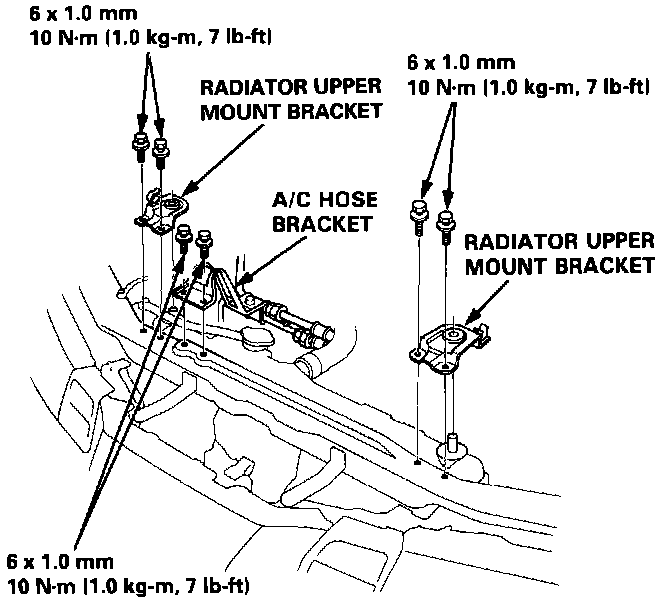 6 x 1.0 mm
10 N·m (1.0 kg-m, 7 lb-ft)

RADIATOR UPPER MOUNT BRACKET

6 x 1.0 mm
10 N·m (1.0 kg-m, 7 lb-ft)

A/C HOSE BRACKET

RADIATOR UPPER MOUNT BRACKET

6 x 1.0 mm
10 N·m (1.0 kg-m, 7 lb-ft)