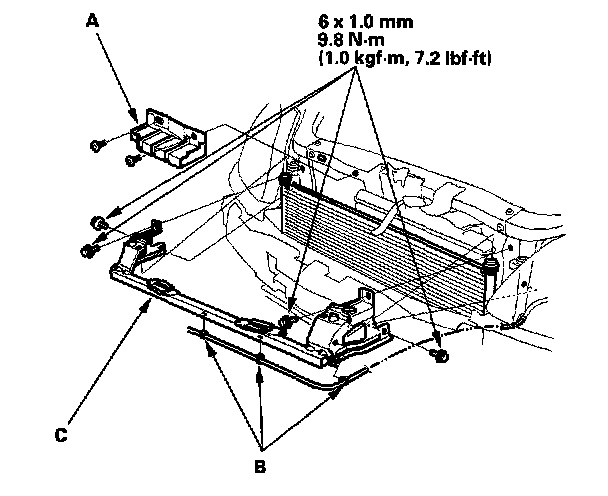 A

6 x 1.0 mm
9.8 N·m
(1.0 kgf·m, 7.2 lbf·ft)

C

B