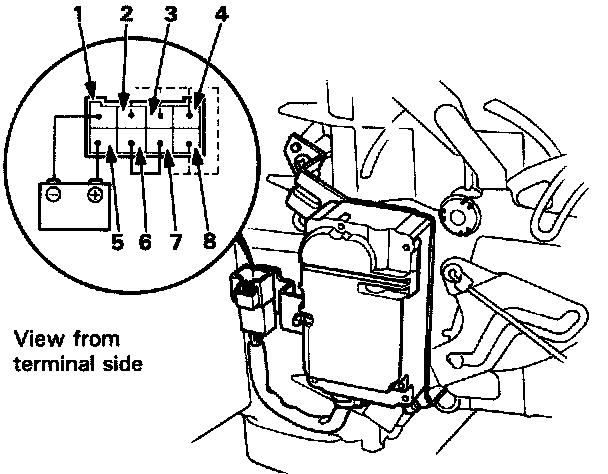 1 2 3 4

5 6 7 8

View from terminal side