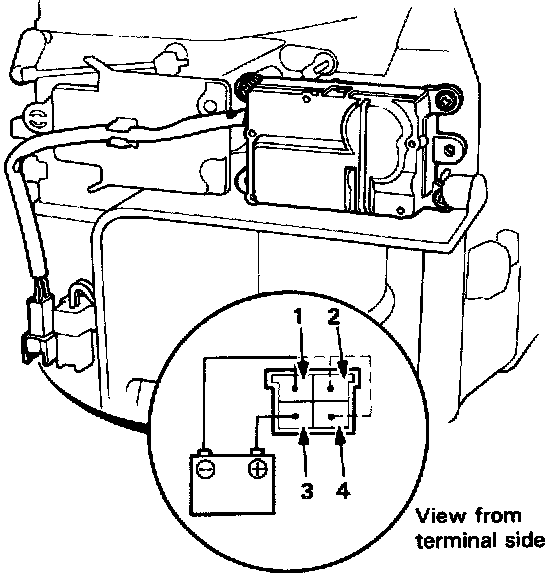 1
2
3
4
View from terminal side