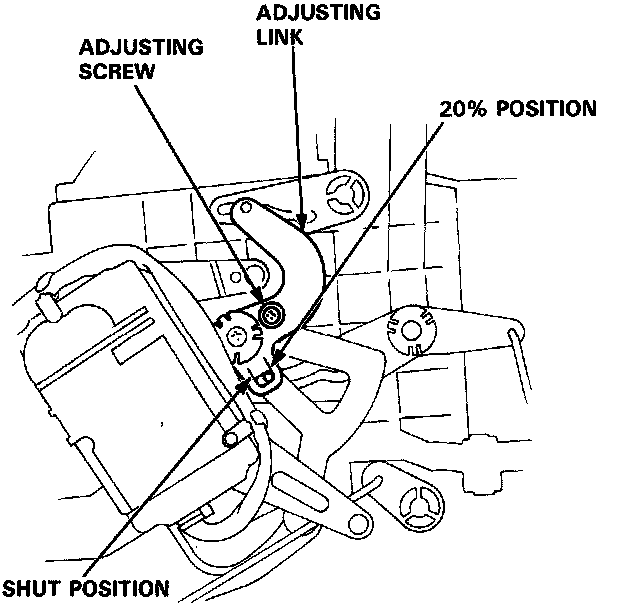 ADJUSTING LINK

ADJUSTING SCREW

20% POSITION

SHUT POSITION