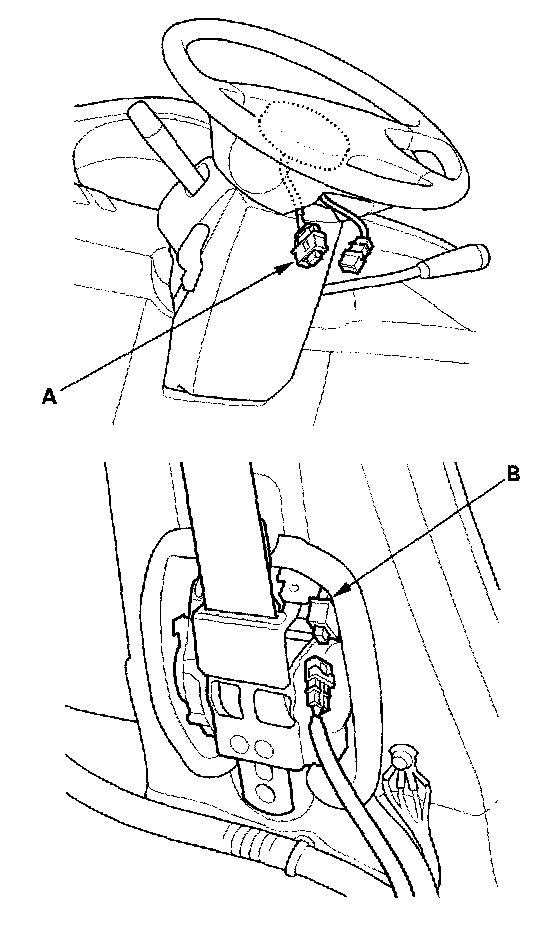 A

B