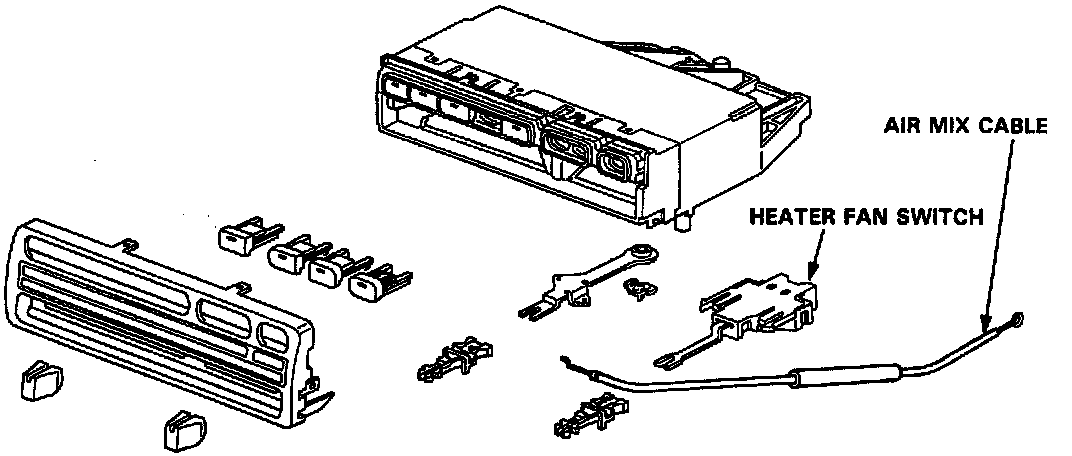 AIR MIX CABLE

HEATER FAN SWITCH