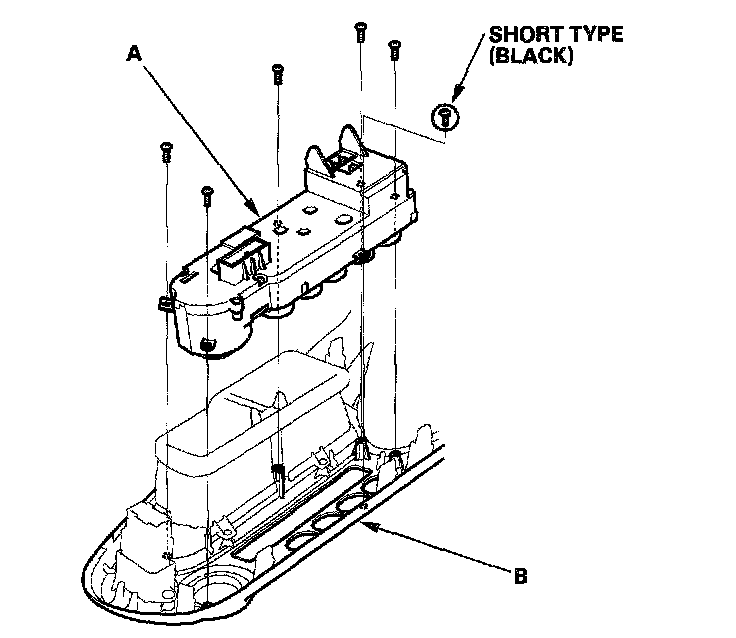 A

SHORT TYPE (BLACK)

B