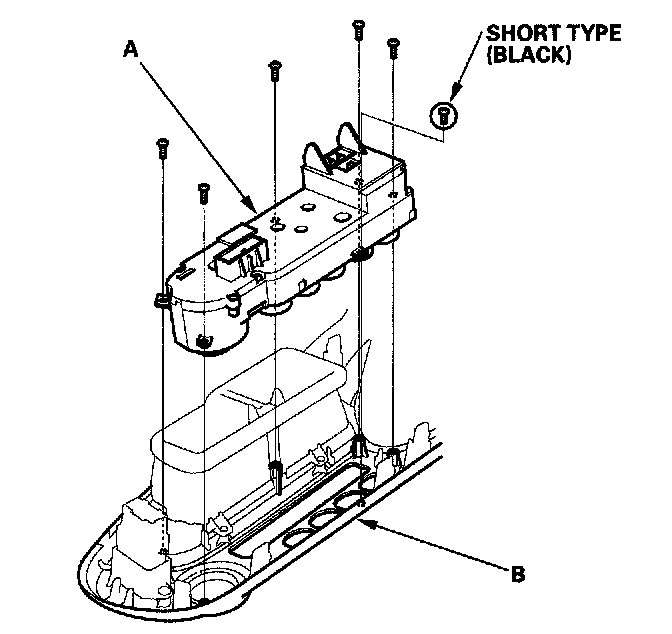 A

SHORT TYPE
(BLACK)

B