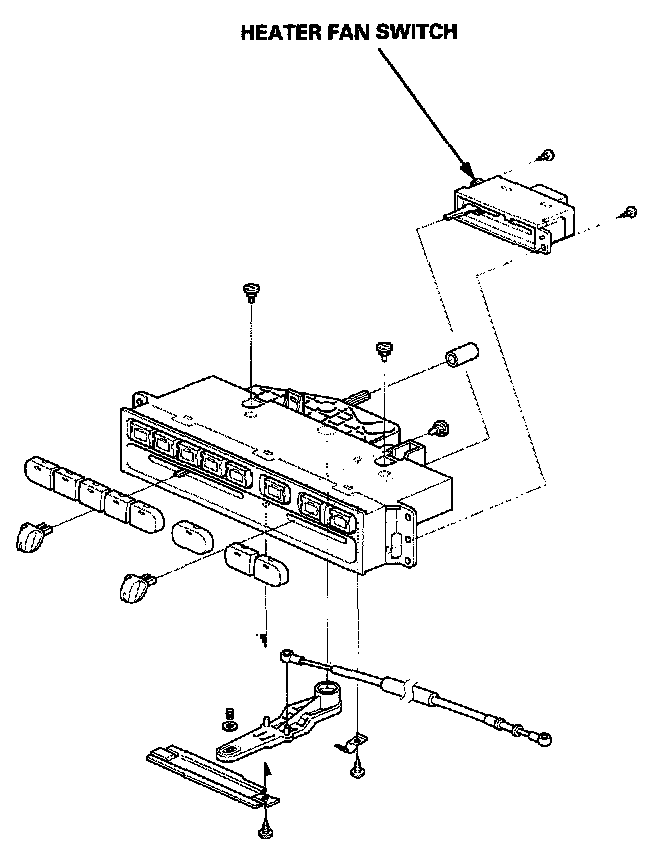 HEATER FAN SWITCH