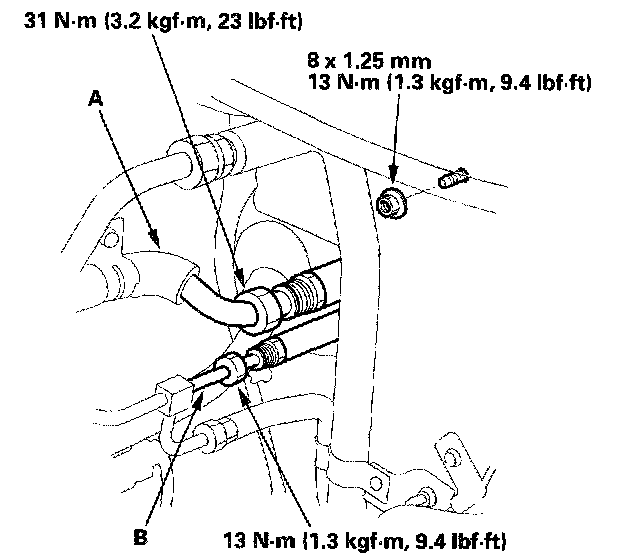 31 N·m (3.2 kgf·m, 23 lbf·ft)

8 x 1.25 mm
13 N·m (1.3 kgf·m, 9.4 lbf·ft)

A

B

13 N·m (1.3 kgf·m, 9.4 lbf·ft)