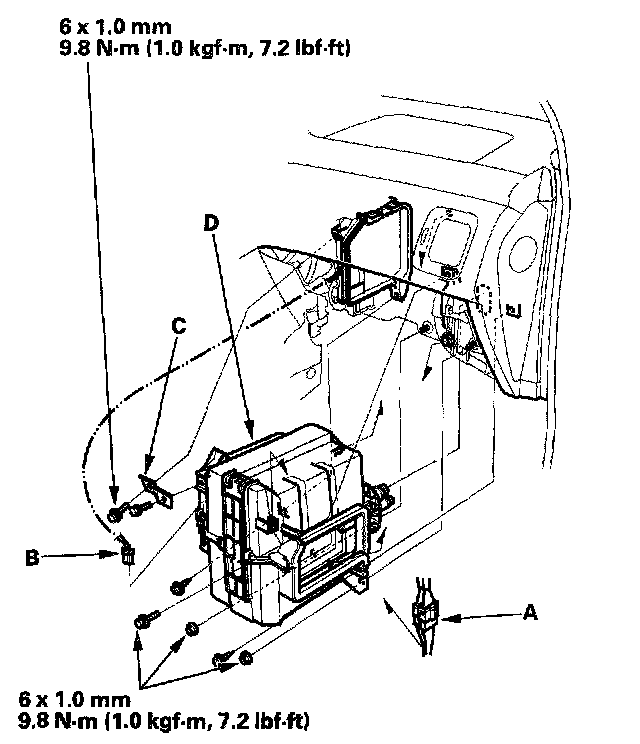 6 x 1.0 mm
9.8 N·m (1.0 kgf·m, 7.2 lbf·ft)

D

C

B

A

6 x 1.0 mm
9.8 N·m (1.0 kgf·m, 7.2 lbf·ft)