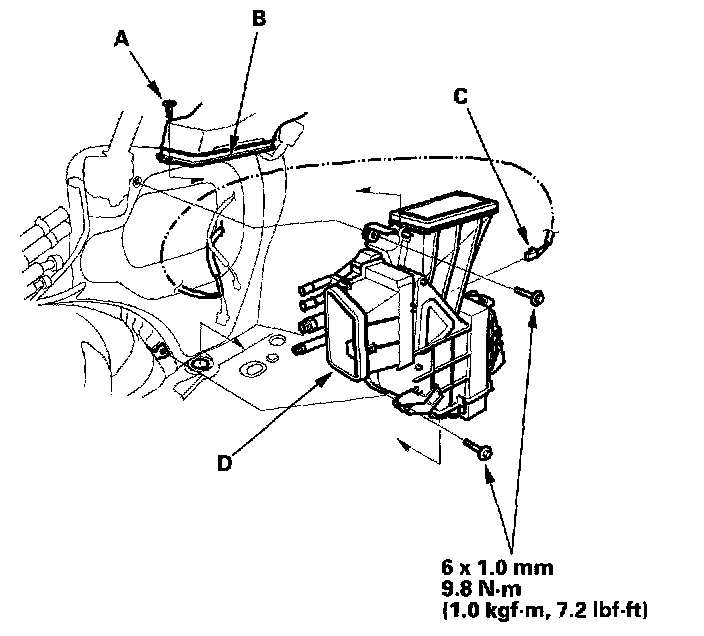 A
B
C
D
6 x 1.0 mm
9.8 N·m
(1.0 kgf·m, 7.2 lbf·ft)