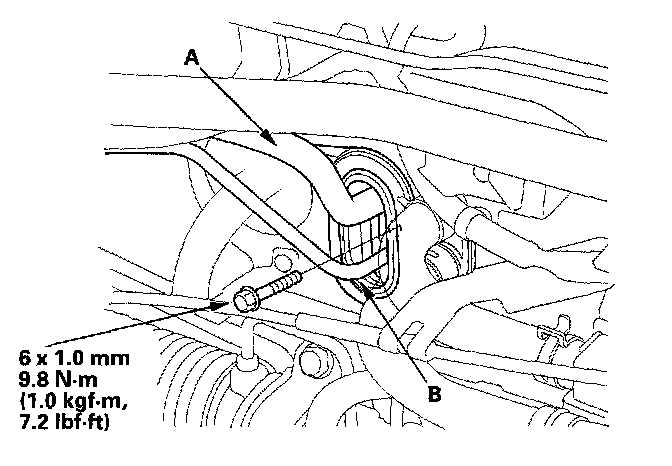 A

6 x 1.0 mm
9.8 N·m
(1.0 kgf·m,
7.2 lbf·ft)

B