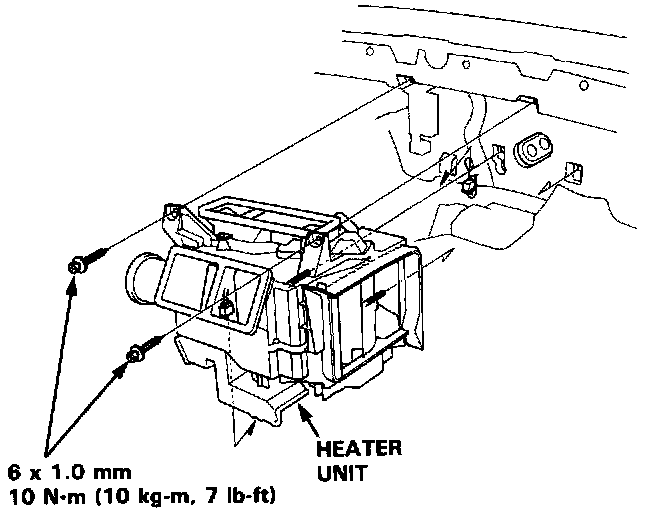 HEATER UNIT

6 x 1.0 mm
10 N·m (10 kg-m, 7 lb-ft)