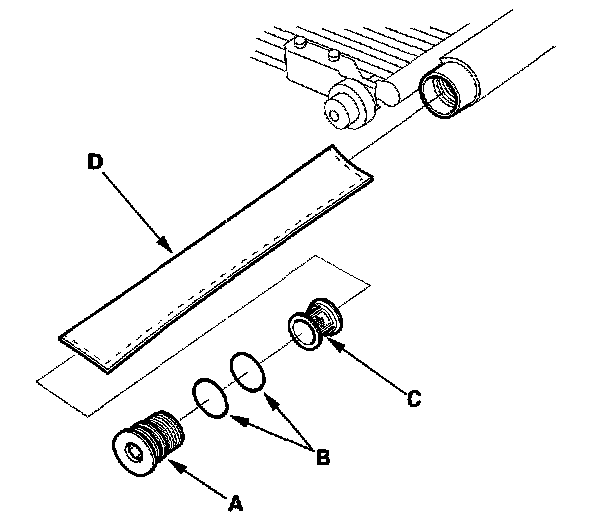 D
C
B
A