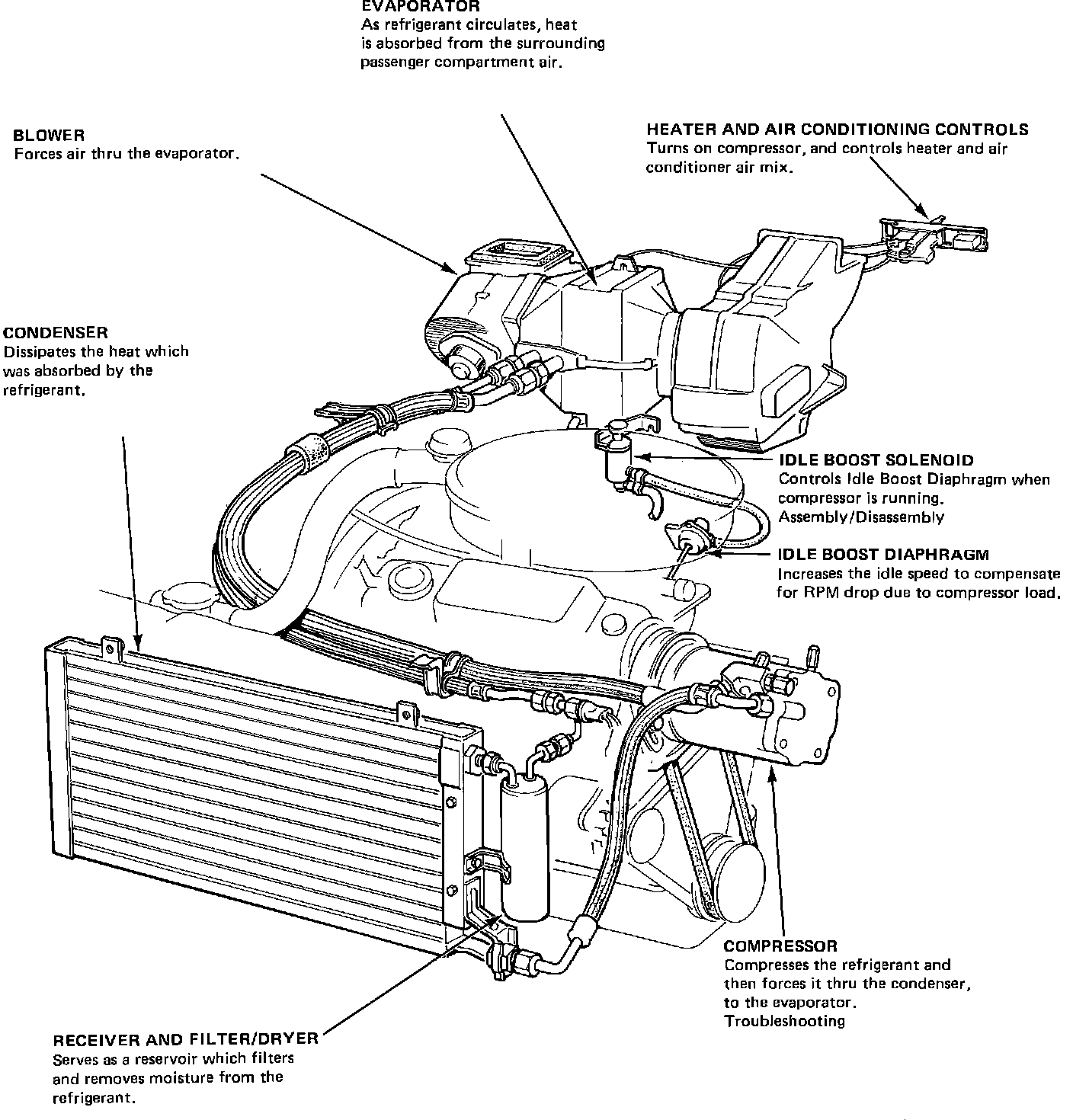 EVAPORATOR
As refrigerant circulates, heat is absorbed from the surrounding passenger compartment air.

BLOWER
Forces air thru the evaporator.

HEATER AND AIR CONDITIONING CONTROLS
Turns on compressor, and controls heater and air conditioner air mix.

CONDENSER
Dissipates the heat which was absorbed by the refrigerant.

IDLE BOOST SOLENOID
Controls Idle Boost Diaphragm when compressor is running.
Assembly/Disassembly

IDLE BOOST DIAPHRAGM
Increases the idle speed to compensate for RPM drop due to compressor load.

COMPRESSOR
Compresses the refrigerant and then forces it thru the condenser, to the evaporator.
Troubleshooting

RECEIVER AND FILTER/DRYER
Serves as a reservoir which filters and removes moisture from the refrigerant.