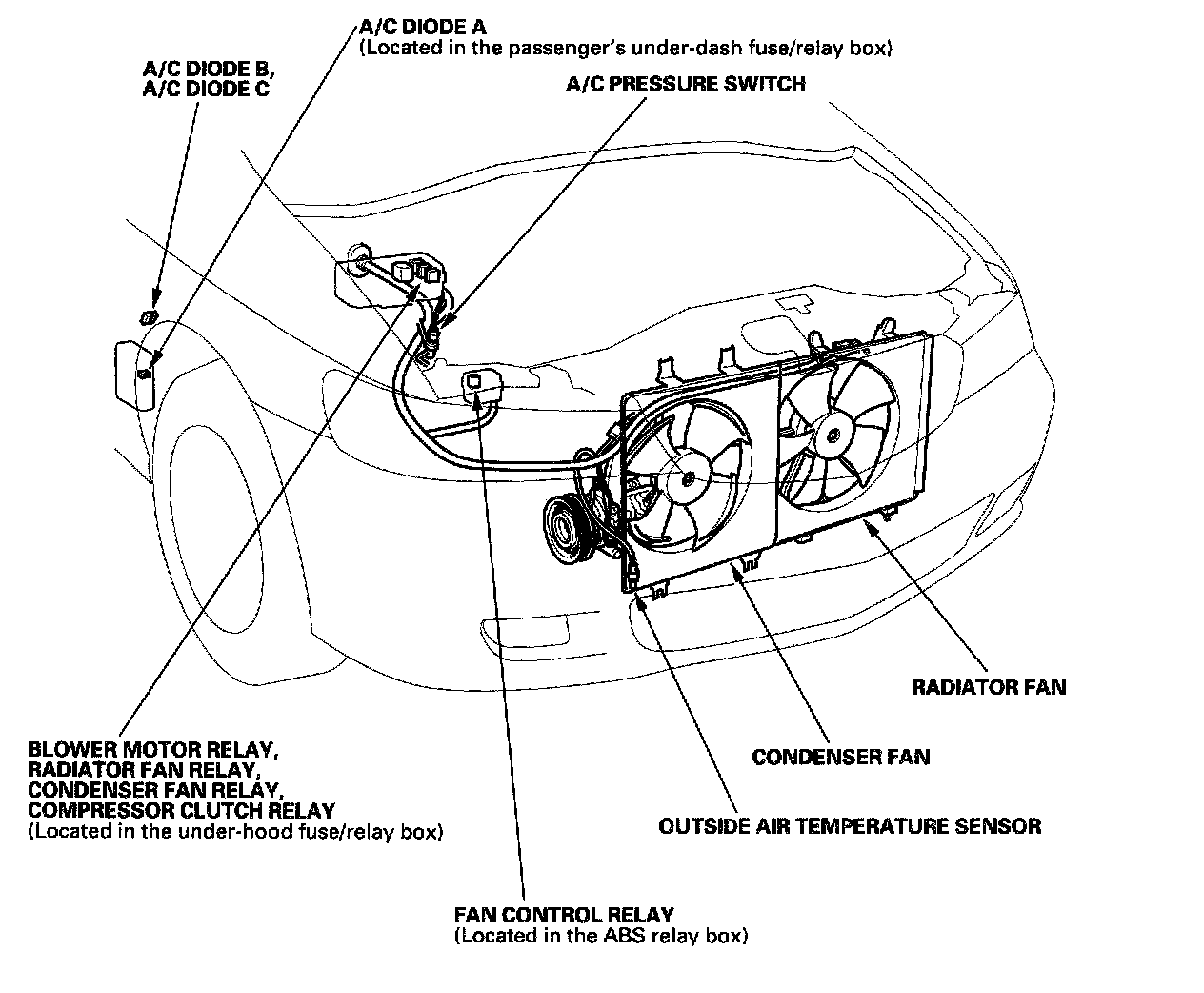 A/C DIODE A
(Located in the passenger's under-dash fuse/relay box)

A/C DIODE B,
A/C DIODE C

A/C PRESSURE SWITCH

RADIATOR FAN

CONDENSER FAN

OUTSIDE AIR TEMPERATURE SENSOR

BLOWER MOTOR RELAY,
RADIATOR FAN RELAY,
CONDENSER FAN RELAY,
COMPRESSOR CLUTCH RELAY
(Located in the under-hood fuse/relay box)

FAN CONTROL RELAY
(Located in the ABS relay box)