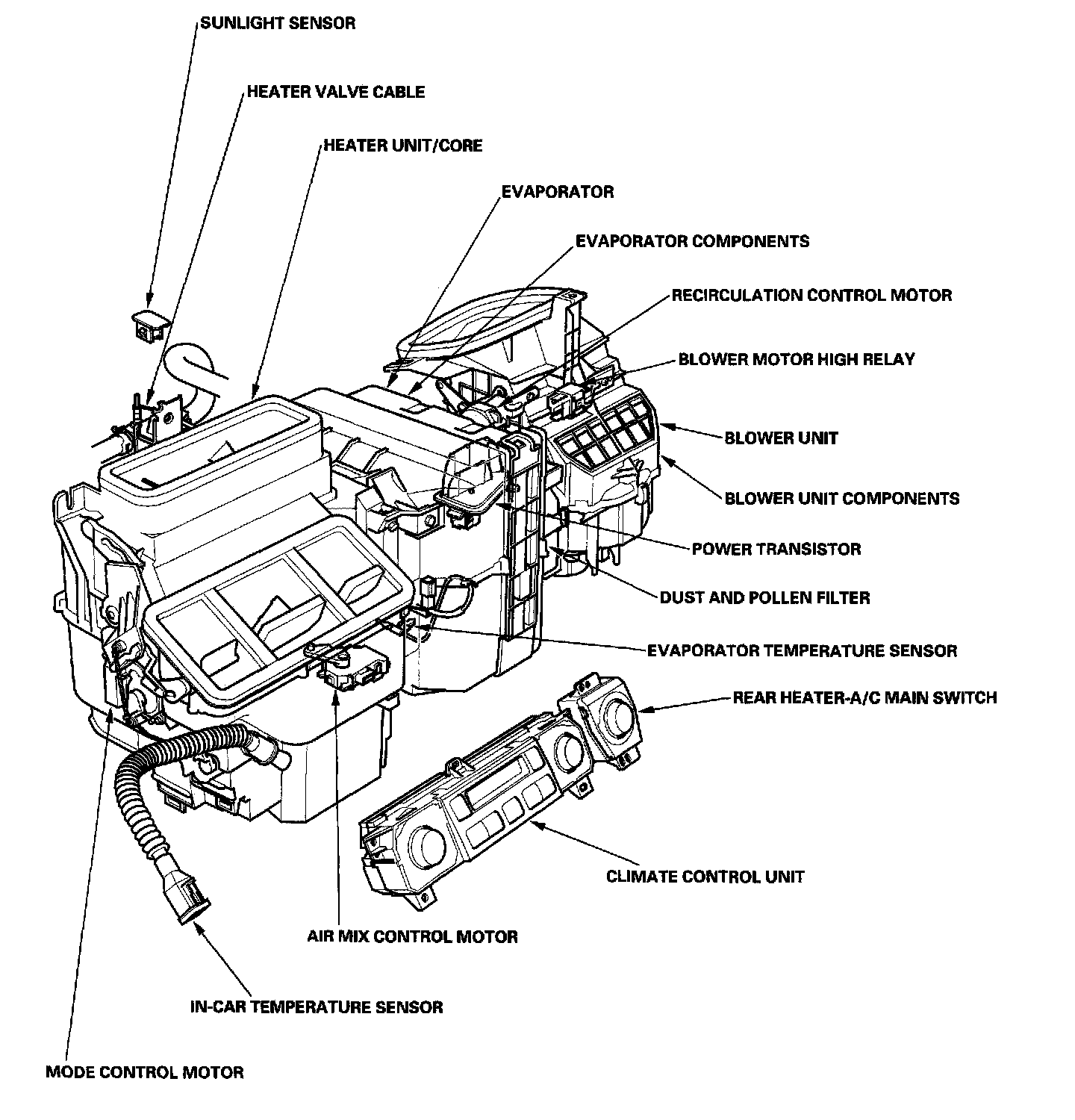 SUNLIGHT SENSOR

HEATER VALVE CABLE

HEATER UNIT/CORE

EVAPORATOR

EVAPORATOR COMPONENTS

RECIRCULATION CONTROL MOTOR

BLOWER MOTOR HIGH RELAY

BLOWER UNIT

BLOWER UNIT COMPONENTS

POWER TRANSISTOR

DUST AND POLLEN FILTER

EVAPORATOR TEMPERATURE SENSOR

REAR HEATER-A/C MAIN SWITCH

CLIMATE CONTROL UNIT

AIR MIX CONTROL MOTOR

IN-CAR TEMPERATURE SENSOR

MODE CONTROL MOTOR