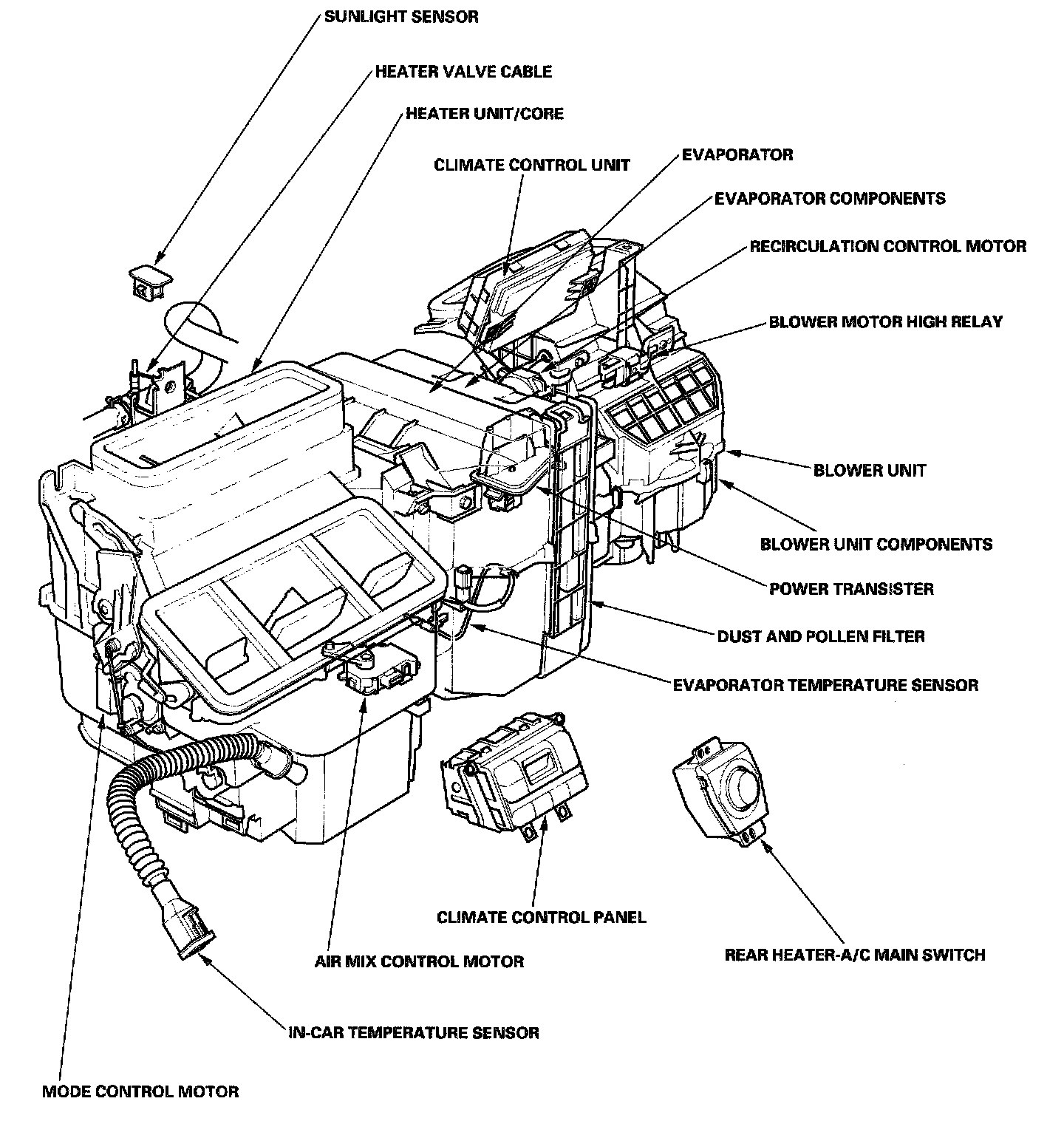 SUNLIGHT SENSOR

HEATER VALVE CABLE

HEATER UNIT/CORE

CLIMATE CONTROL UNIT

EVAPORATOR

EVAPORATOR COMPONENTS

RECIRCULATION CONTROL MOTOR

BLOWER MOTOR HIGH RELAY

BLOWER UNIT

BLOWER UNIT COMPONENTS

POWER TRANSISTER

DUST AND POLLEN FILTER

EVAPORATOR TEMPERATURE SENSOR

CLIMATE CONTROL PANEL

REAR HEATER-A/C MAIN SWITCH

AIR MIX CONTROL MOTOR

IN-CAR TEMPERATURE SENSOR

MODE CONTROL MOTOR