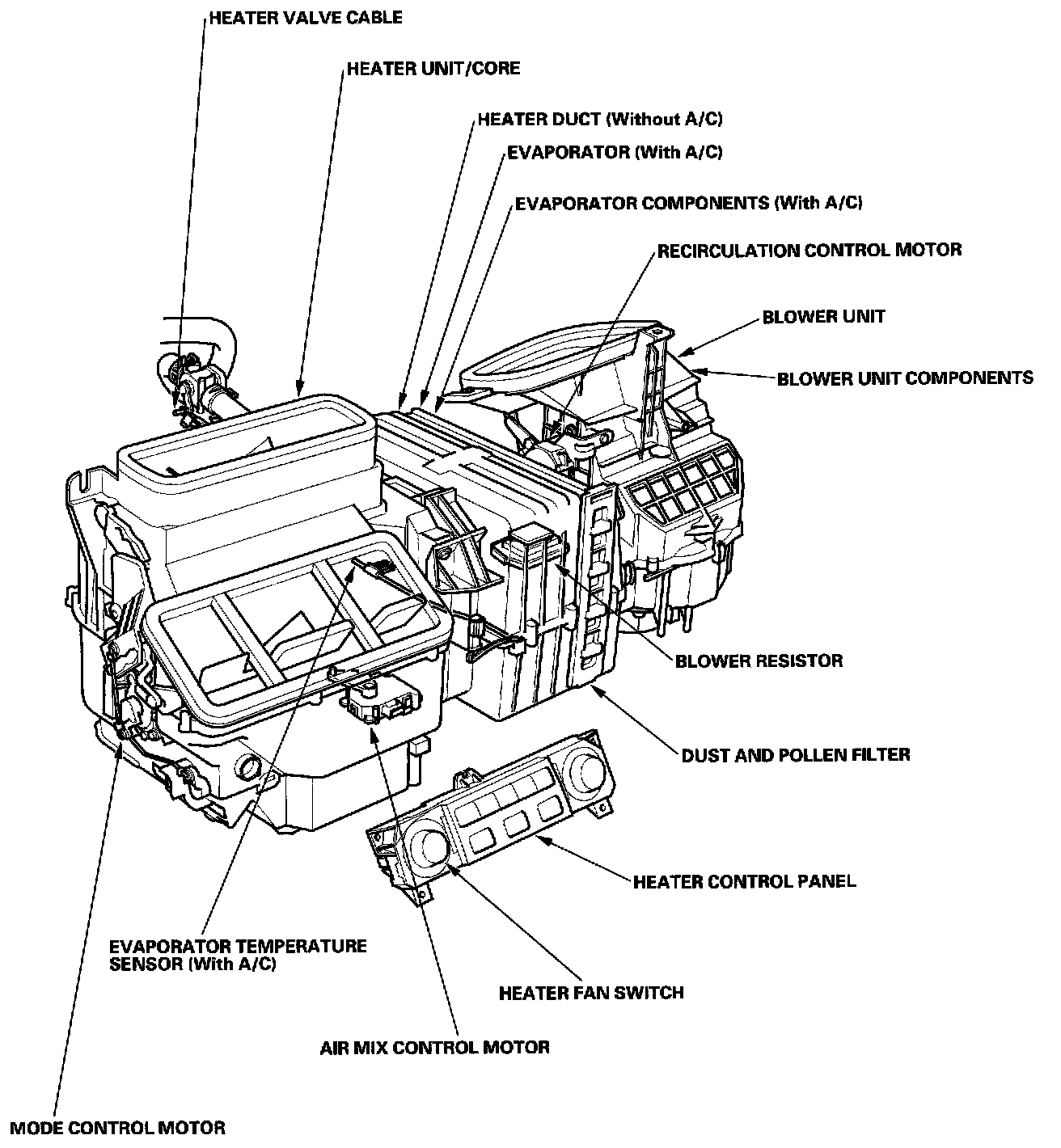 HEATER VALVE CABLE

HEATER UNIT/CORE

HEATER DUCT (Without A/C)

EVAPORATOR (With A/C)

EVAPORATOR COMPONENTS (With A/C)

RECIRCULATION CONTROL MOTOR

BLOWER UNIT

BLOWER UNIT COMPONENTS

BLOWER RESISTOR

DUST AND POLLEN FILTER

HEATER CONTROL PANEL

EVAPORATOR TEMPERATURE SENSOR (With A/C)

HEATER FAN SWITCH

AIR MIX CONTROL MOTOR

MODE CONTROL MOTOR