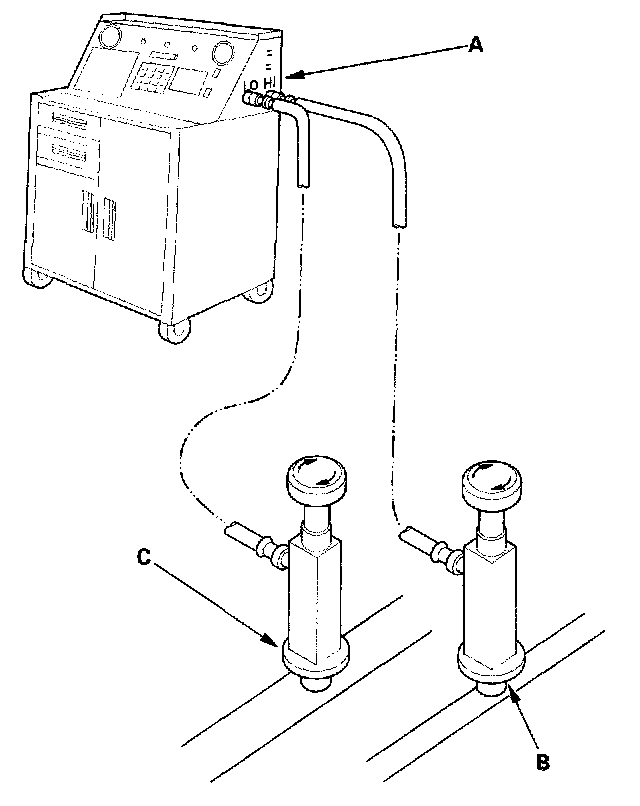 A

LO HI

C

B