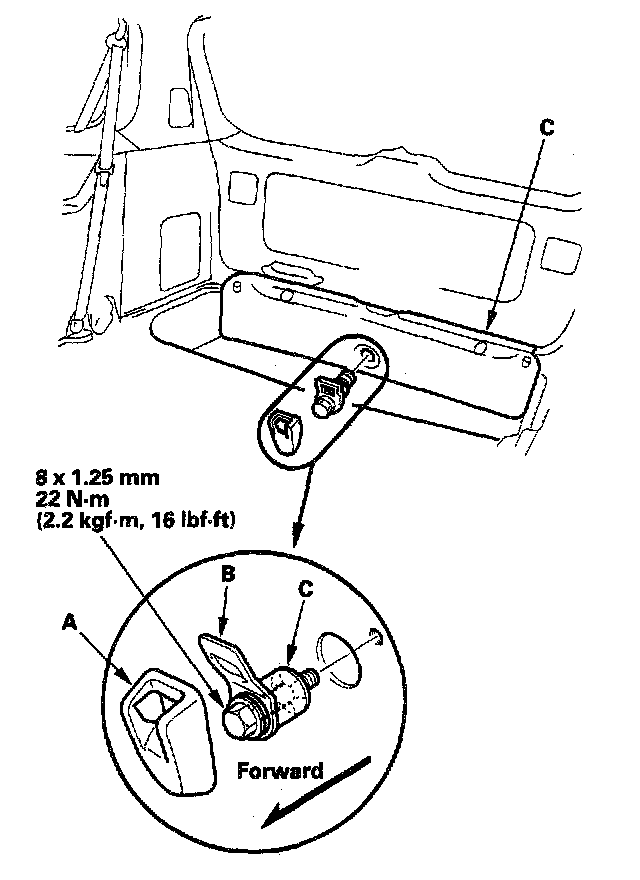 C

8 x 1.25 mm
22 N·m
(2.2 kgf·m, 16 lbf·ft)

B

C

A

Forward