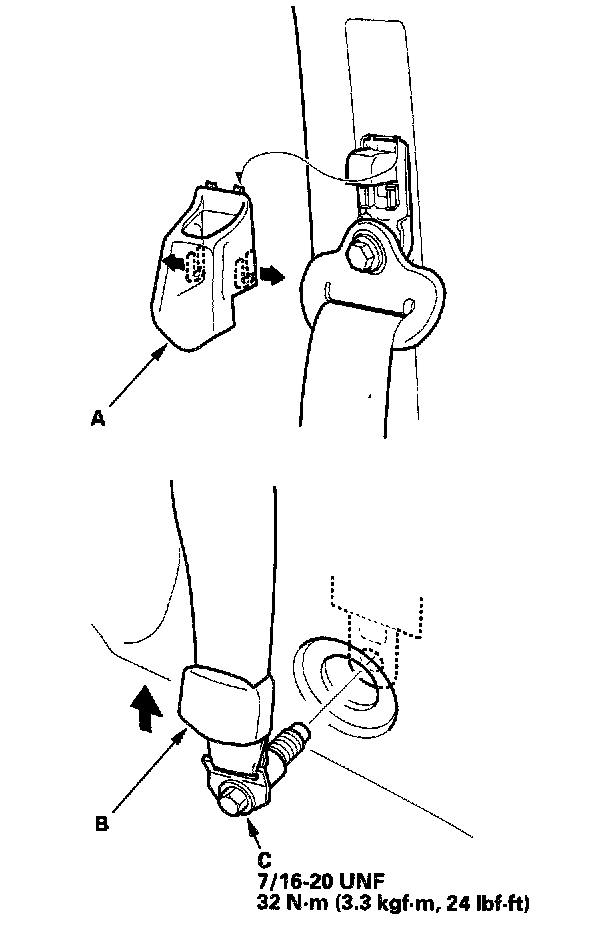 A

B

C
7/16-20 UNF
32 N·m (3.3 kgf·m, 24 lbf·ft)