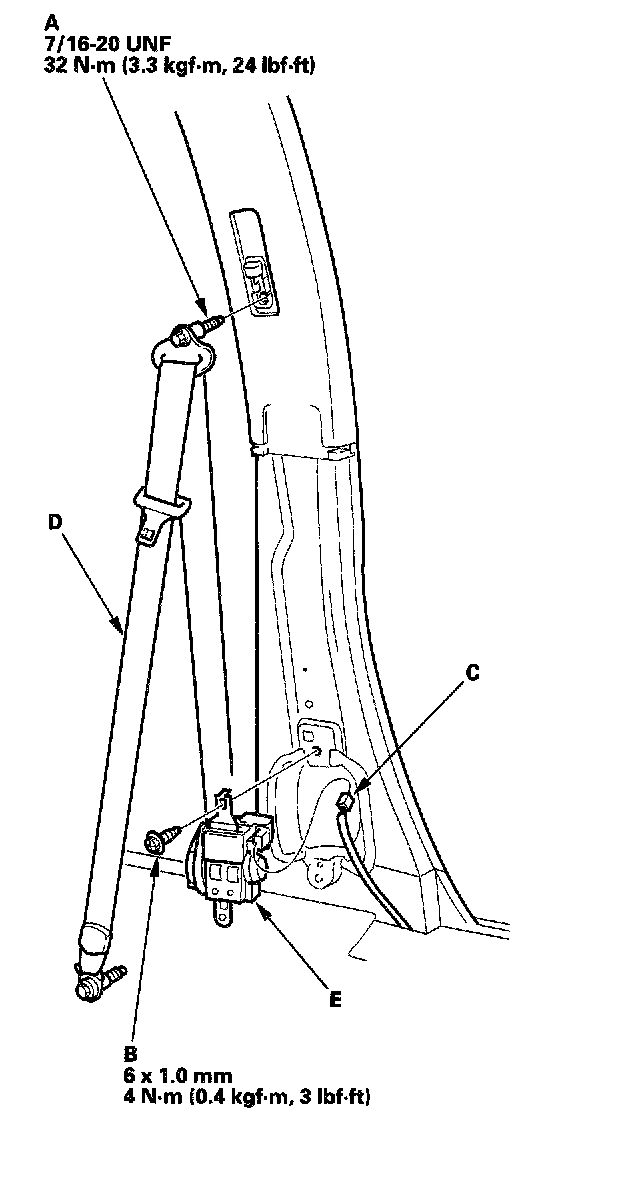 A
7/16-20 UNF
32 N·m (3.3 kgf·m, 24 lbf·ft)

D

C

E

B
6 x 1.0 mm
4 N·m (0.4 kgf·m, 3 lbf·ft)