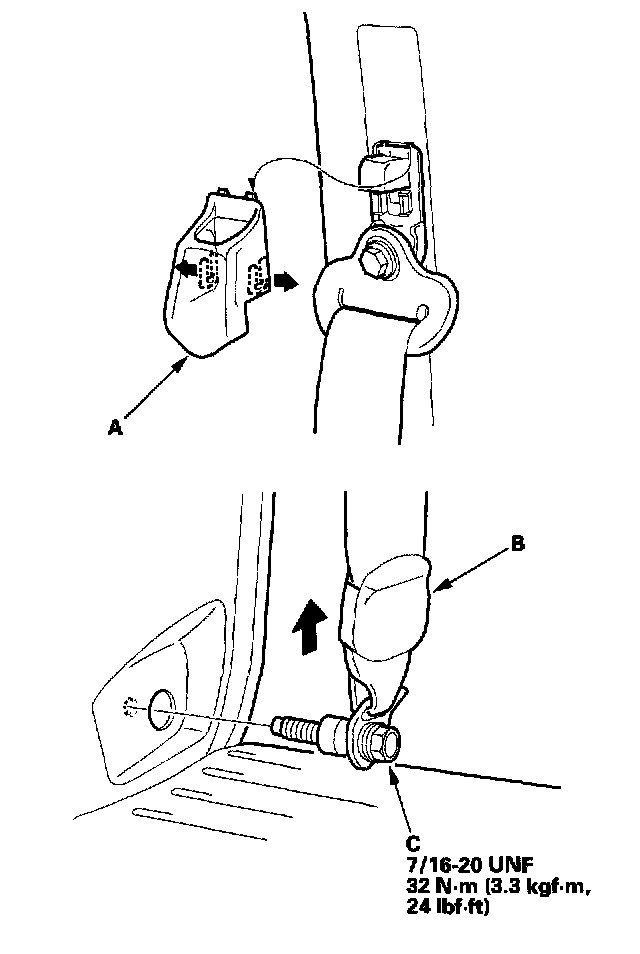 A

B

C
7/16-20 UNF
32 N·m (3.3 kgf·m, 24 lbf·ft)