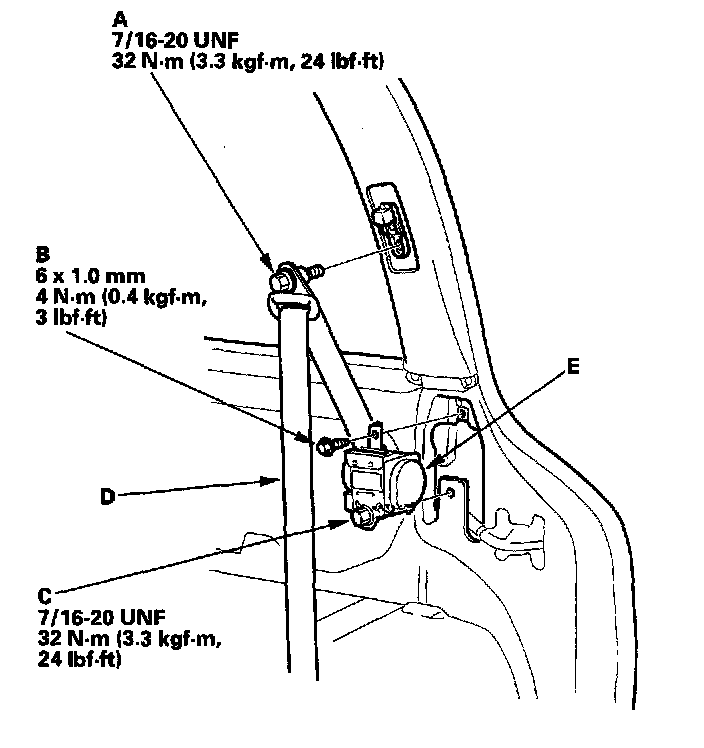 A
7/16-20 UNF
32 N·m (3.3 kgf·m, 24 lbf·ft)

B
6 x 1.0 mm
4 N·m (0.4 kgf·m, 3 lbf·ft)

E

D

C
7/16-20 UNF
32 N·m (3.3 kgf·m, 24 lbf·ft)