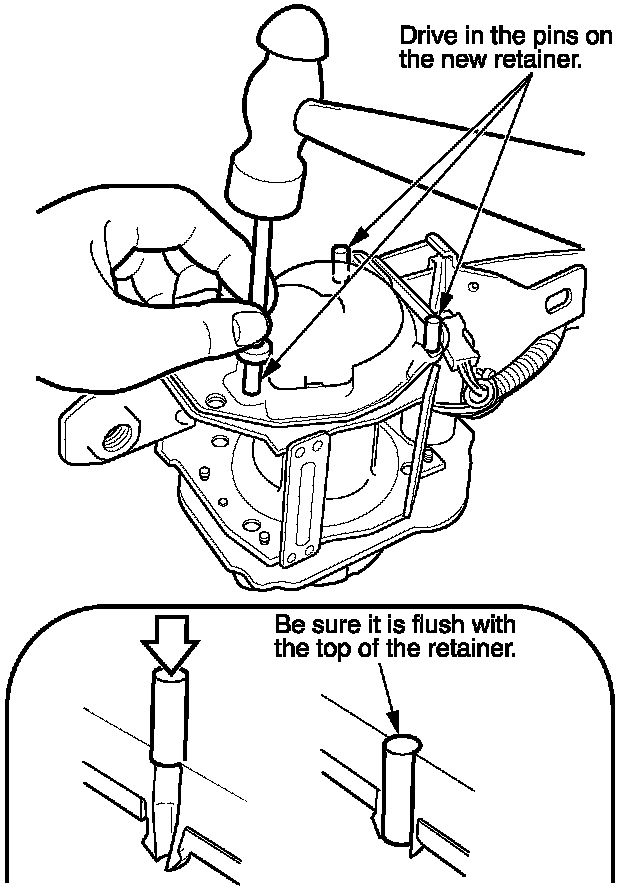 Drive in the pins on the new retainer.

Be sure it is flush with the top of the retainer.