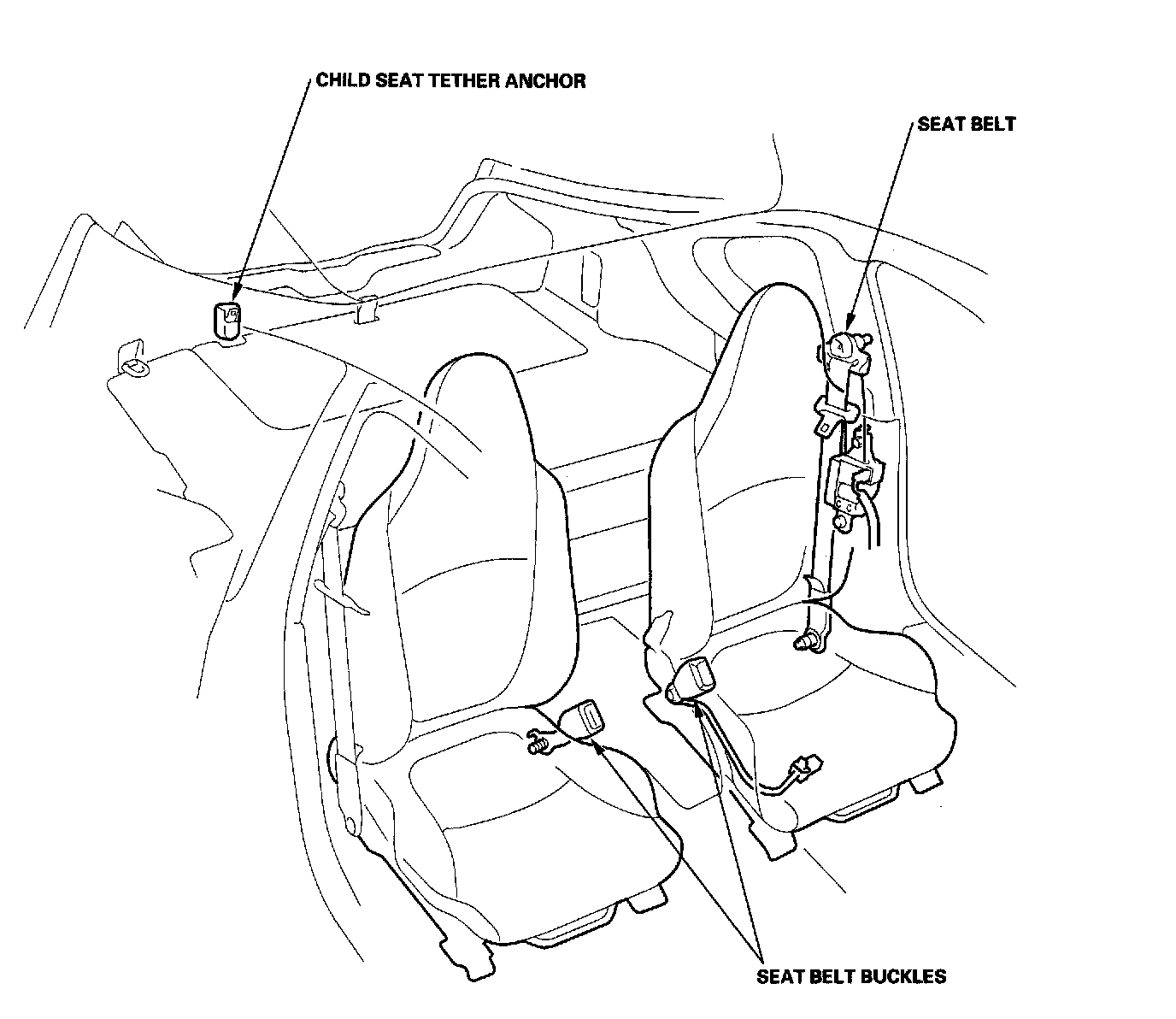 CHILD SEAT TETHER ANCHOR

SEAT BELT

SEAT BELT BUCKLES