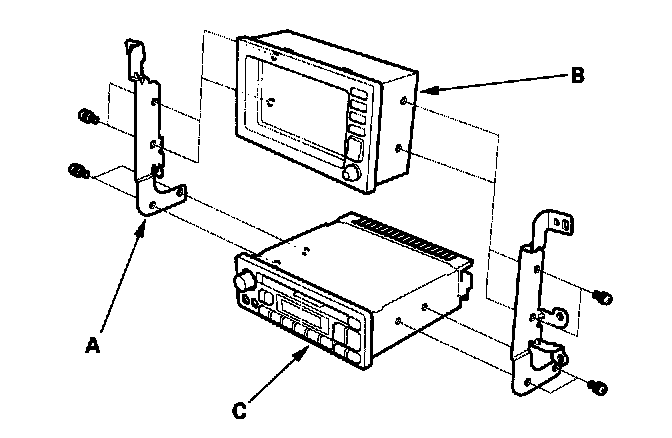 B

A

C