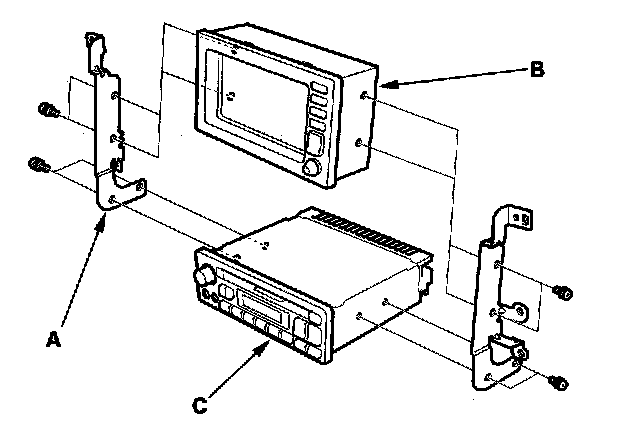 B

A

C