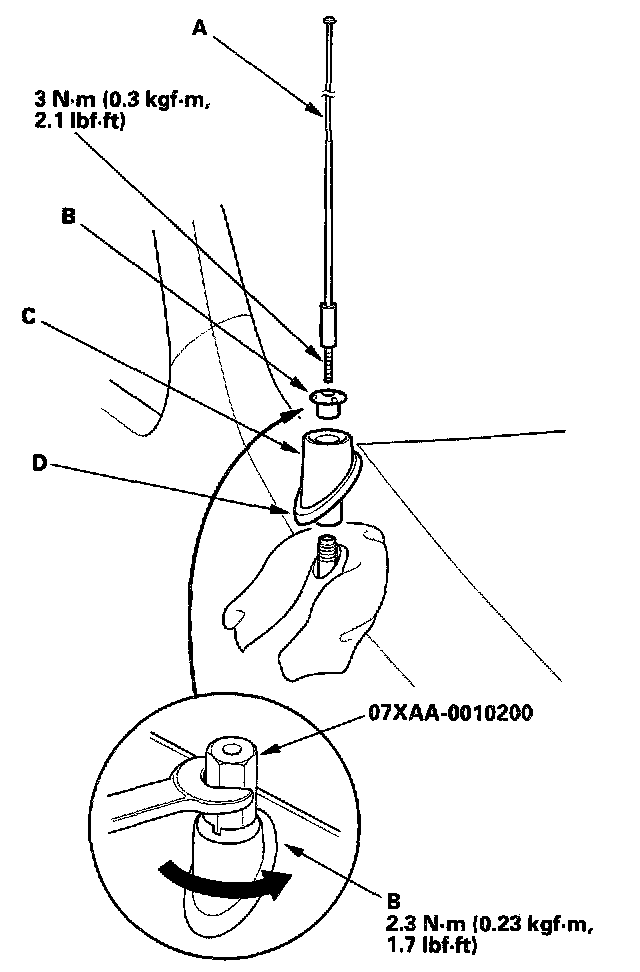 A

3 N·m (0.3 kgf·m, 2.1 lbf·ft)

B

C

D

07XAA-0010200

B
2.3 N·m (0.23 kgf·m, 1.7 lbf·ft)