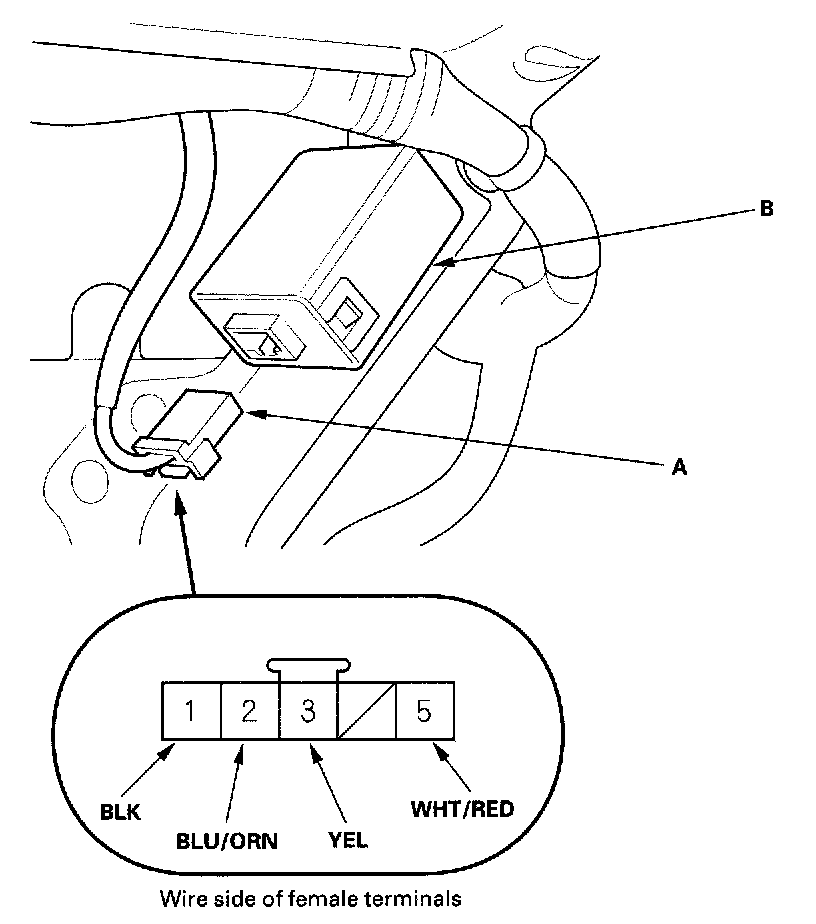 B

A

1 2 3 5

BLK

BLU/ORN

YEL

WHT/RED

Wire side of female terminals