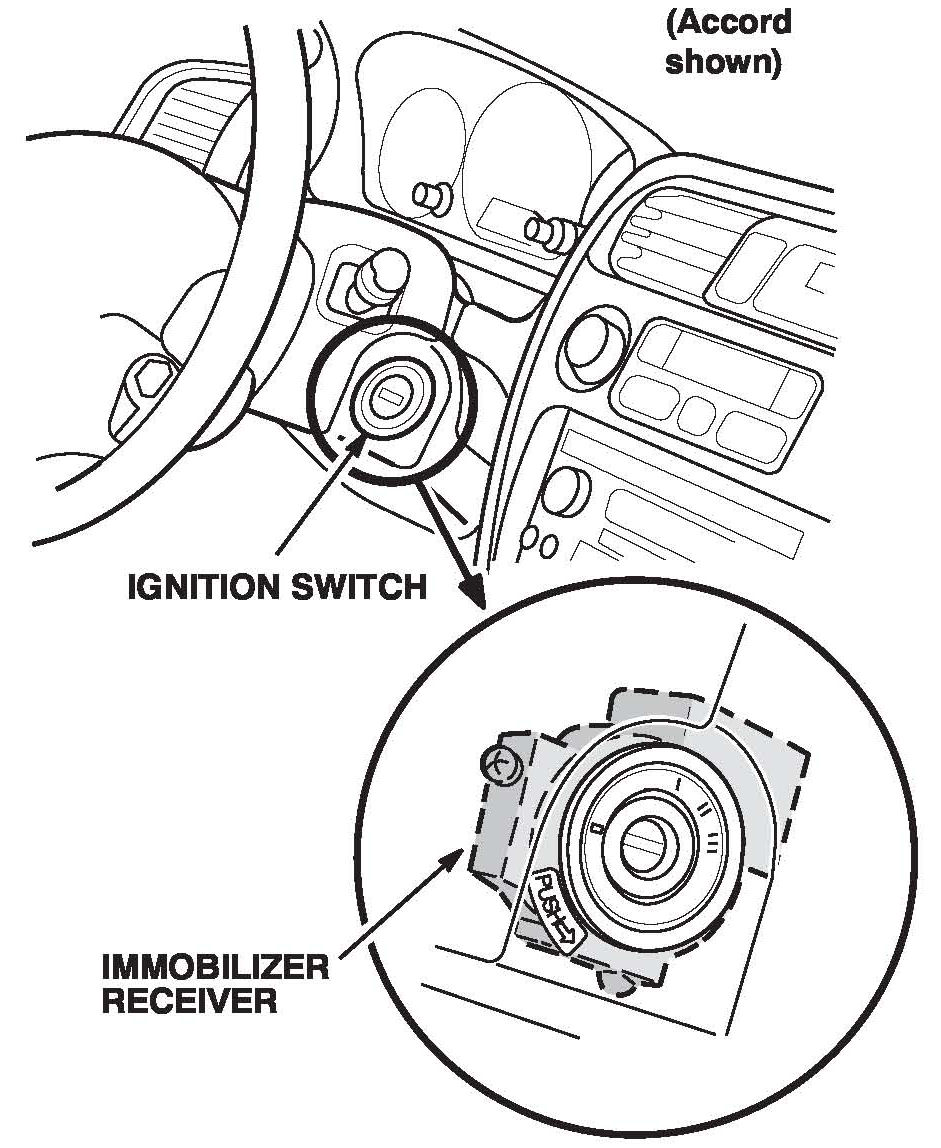 (Accord shown)

IGNITION SWITCH

0
I
II
III
PUSH

IMMOBILIZER RECEIVER