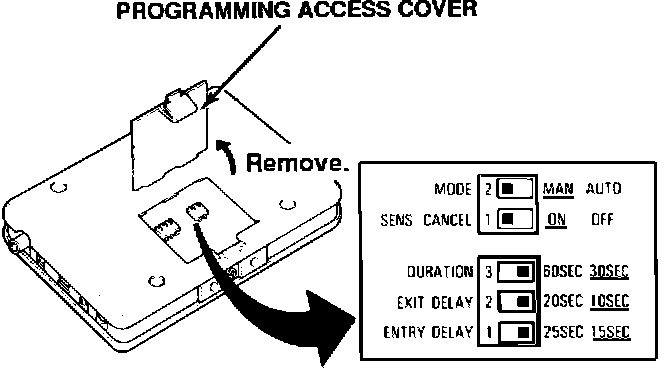 PROGRAMMING ACCESS COVER

Remove.

MODE 2 MAN AUTO
SENS CANCEL 1 ON OFF

DURATION 3 60SEC 30SEC
EXIT DELAY 2 20SEC 10SEC
ENTRY DELAY 1 25SEC 15SEC