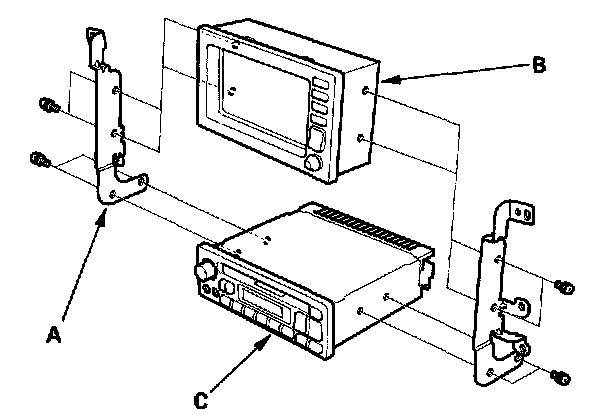 B
A
C