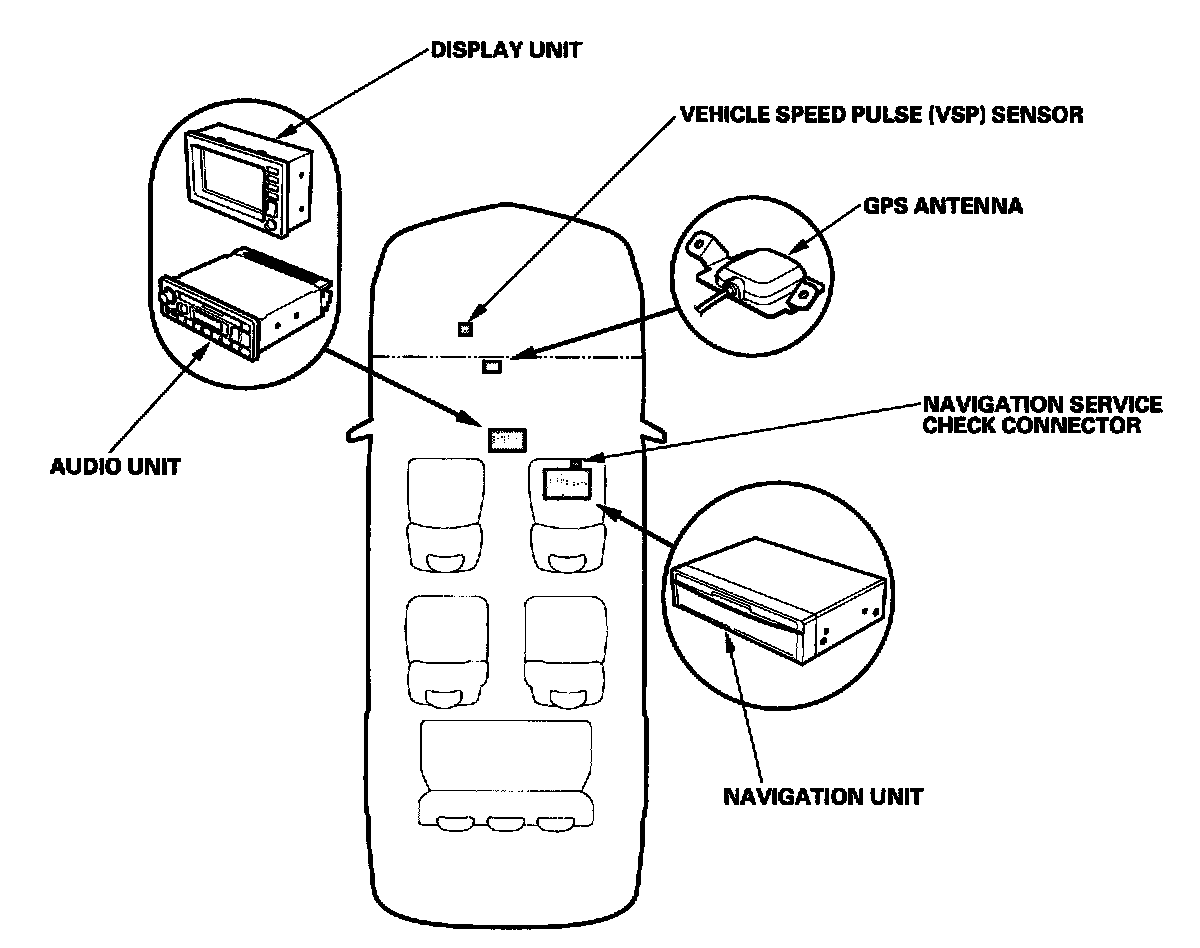 DISPLAY UNIT

VEHICLE SPEED PULSE (VSP) SENSOR

GPS ANTENNA

NAVIGATION SERVICE CHECK CONNECTOR

AUDIO UNIT

NAVIGATION UNIT