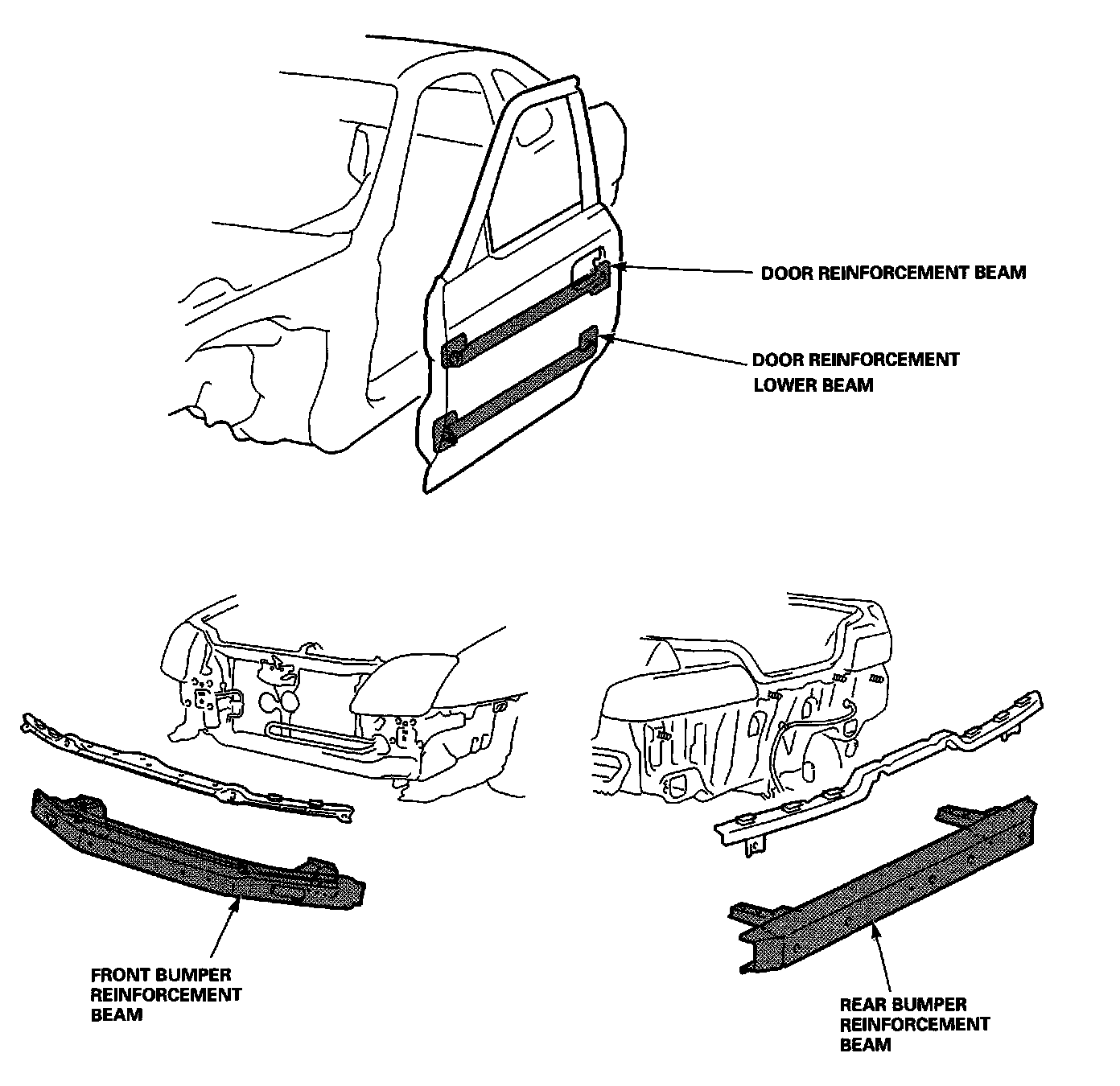 DOOR REINFORCEMENT BEAM

DOOR REINFORCEMENT LOWER BEAM

FRONT BUMPER REINFORCEMENT BEAM

REAR BUMPER REINFORCEMENT BEAM