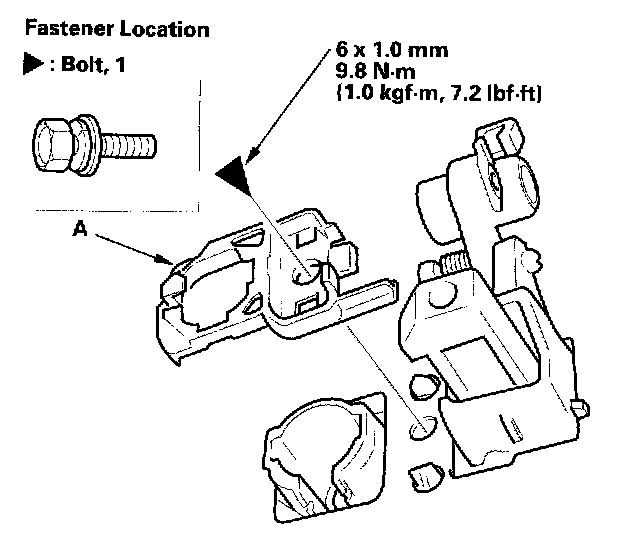 Fastener Location

▶ : Bolt, 1

6 x 1.0 mm
9.8 N·m
(1.0 kgf·m, 7.2 lbf·ft)

A