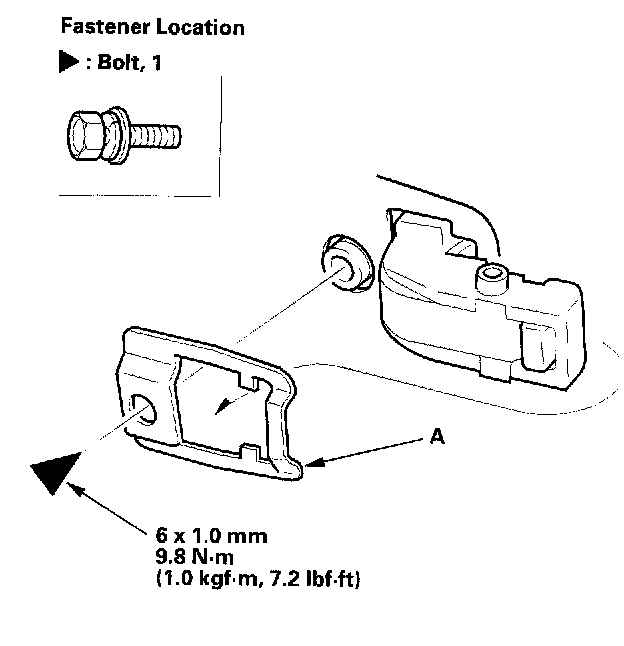 Fastener Location

▶ : Bolt, 1

A

6 x 1.0 mm
9.8 N·m
(1.0 kgf·m, 7.2 lbf·ft)