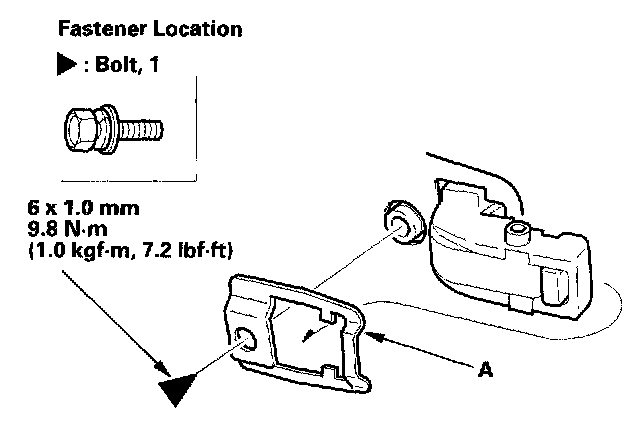 Fastener Location

▶ : Bolt, 1

6 x 1.0 mm
9.8 N·m
(1.0 kgf·m, 7.2 lbf·ft)

A