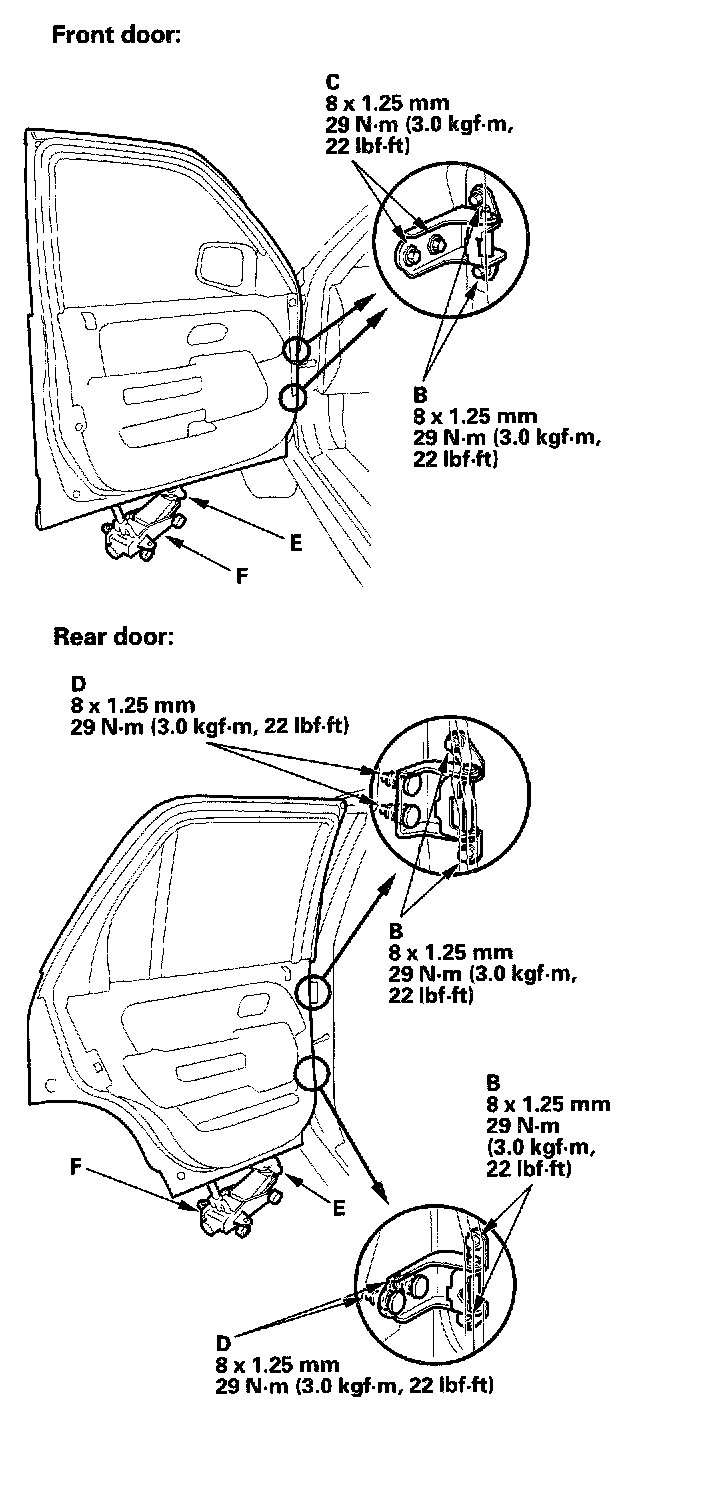 Front door:

C
8 x 1.25 mm
29 N·m (3.0 kgf·m, 22 lbf·ft)

B
8 x 1.25 mm
29 N·m (3.0 kgf·m, 22 lbf·ft)

E

F

Rear door:

D
8 x 1.25 mm
29 N·m (3.0 kgf·m, 22 lbf·ft)

B
8 x 1.25 mm
29 N·m (3.0 kgf·m, 22 lbf·ft)

B
8 x 1.25 mm
29 N·m
(3.0 kgf·m, 22 lbf·ft)

F

E

D
8 x 1.25 mm
29 N·m (3.0 kgf·m, 22 lbf·ft)