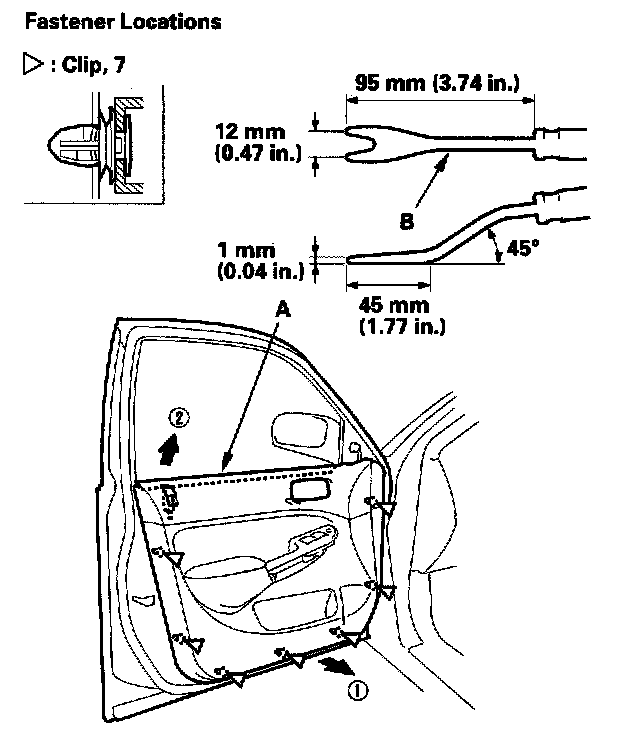 Fastener Locations

▷ : Clip, 7

95 mm (3.74 in.)

12 mm (0.47 in.)

B

1 mm (0.04 in.)

45°

45 mm (1.77 in.)

A

②

①