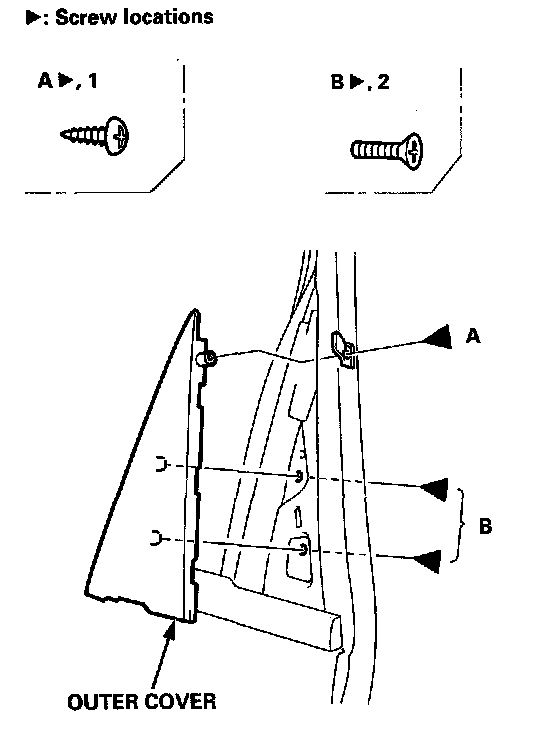 ▶: Screw locations

A ▶, 1

B ▶, 2

A

B

OUTER COVER