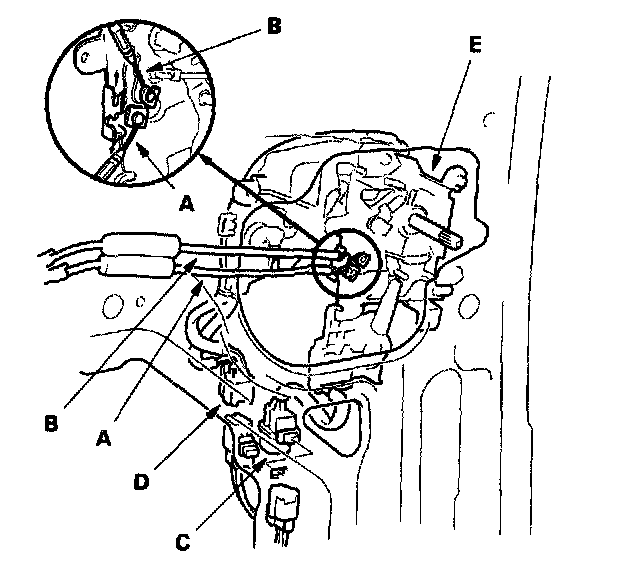 B
E
A
B
A
D
C