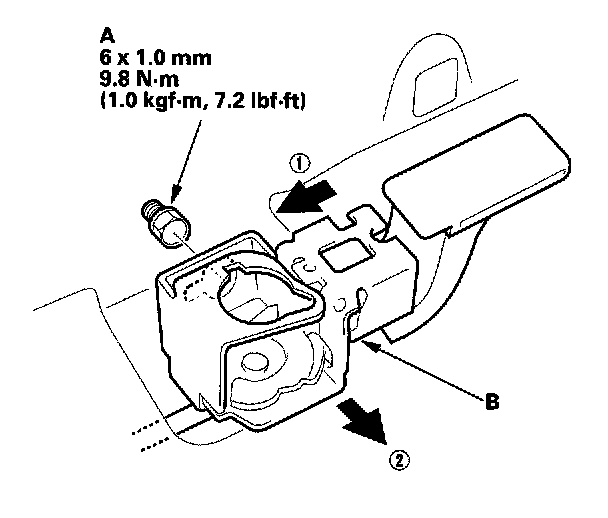 A
6 x 1.0 mm
9.8 N·m
(1.0 kgf·m, 7.2 lbf·ft)

①

B

②