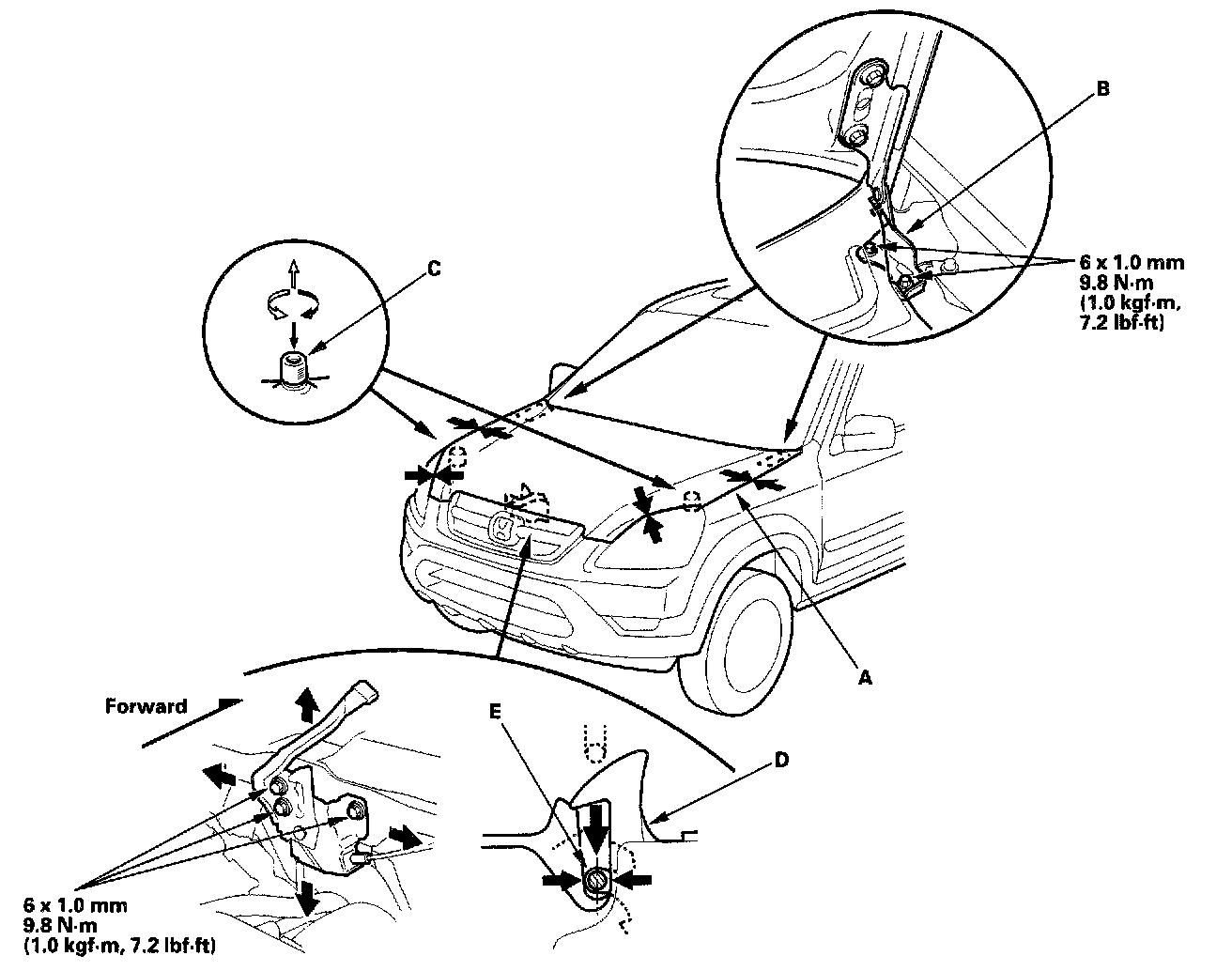 B

6 x 1.0 mm
9.8 N·m
(1.0 kgf·m,
7.2 lbf·ft)

C

A

Forward

E

D

6 x 1.0 mm
9.8 N·m
(1.0 kgf·m, 7.2 lbf·ft)