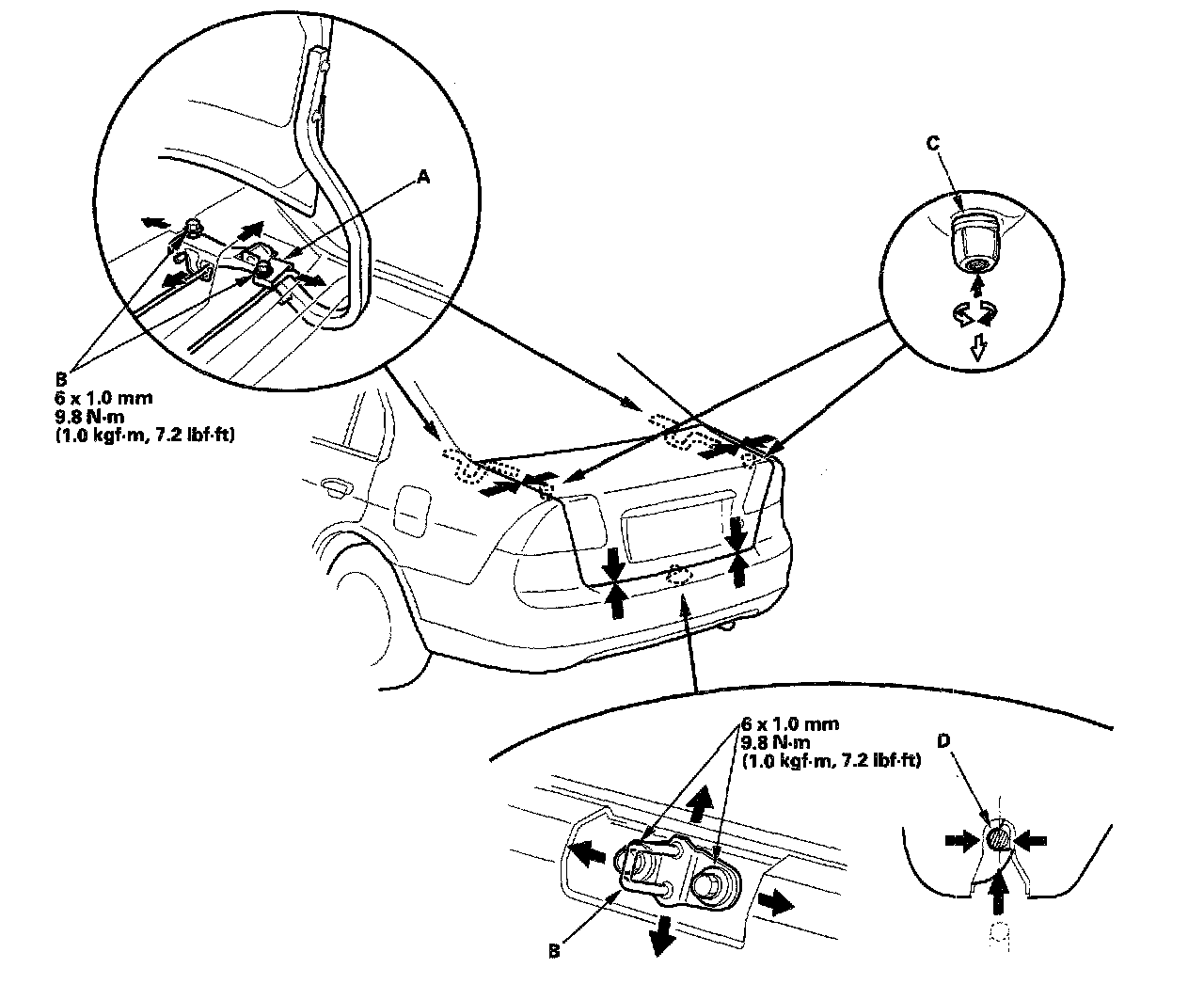 A

C

B
6 x 1.0 mm
9.8 N·m
(1.0 kgf·m, 7.2 lbf·ft)

6 x 1.0 mm
9.8 N·m
(1.0 kgf·m, 7.2 lbf·ft)

D

B