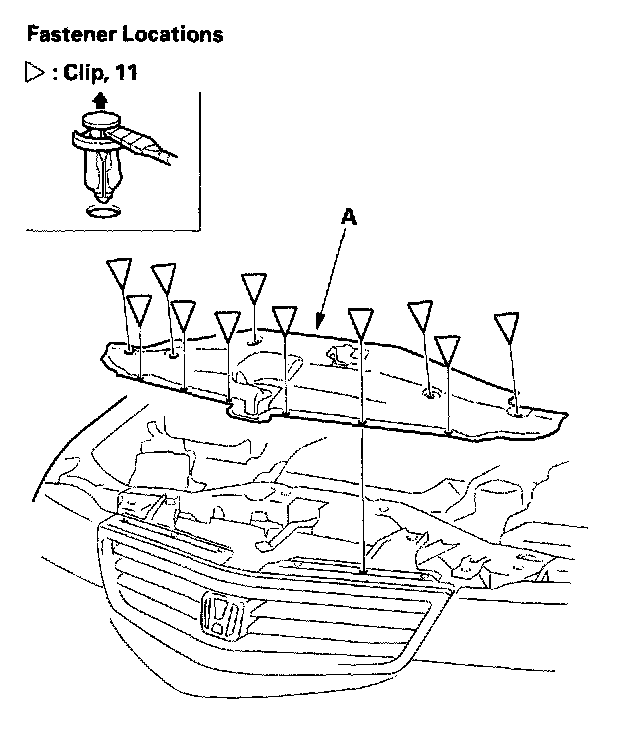 Fastener Locations

▷ : Clip, 11

A