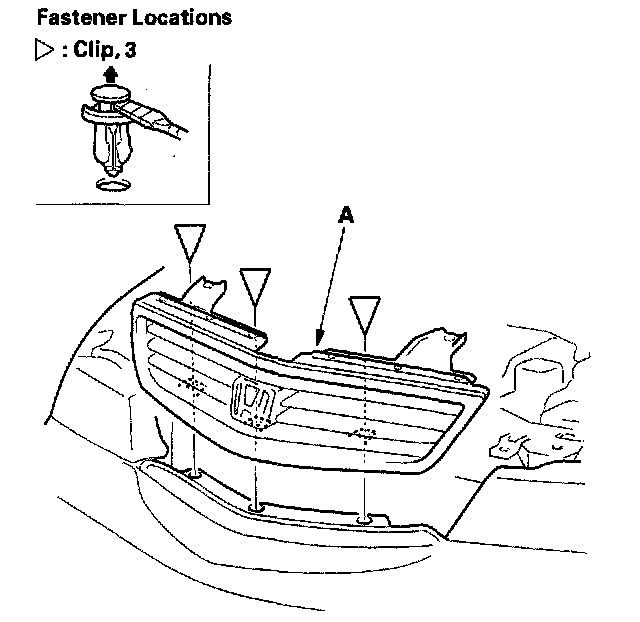 Fastener Locations

▷ : Clip, 3

A